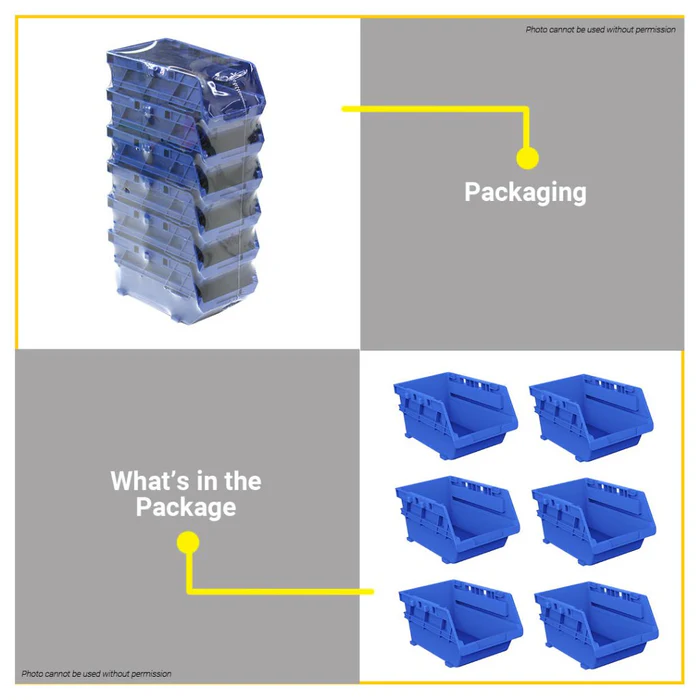 Photo cannot be used without permission

Packaging

What's in the Package

Photo cannot be used without permission