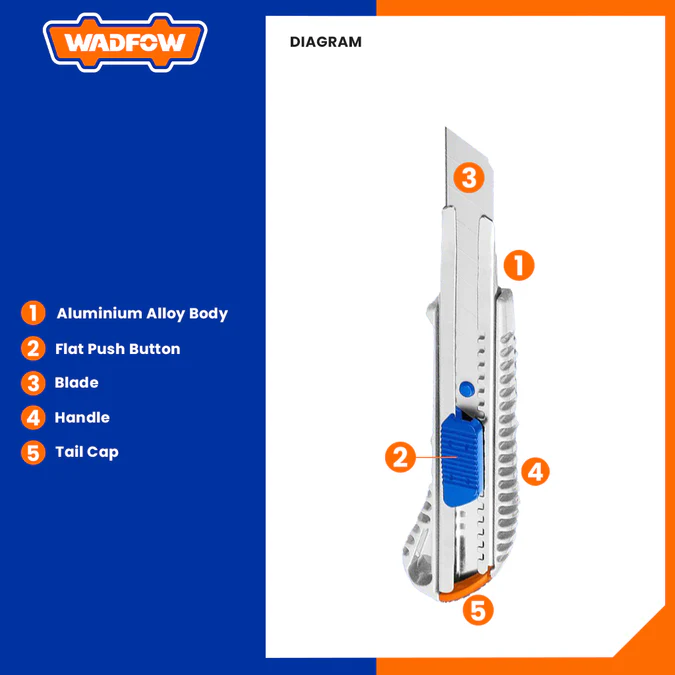 WADFOW

1 Aluminium Alloy Body
2 Flat Push Button
3 Blade
4 Handle
5 Tail Cap

DIAGRAM

3
1
2
4
5