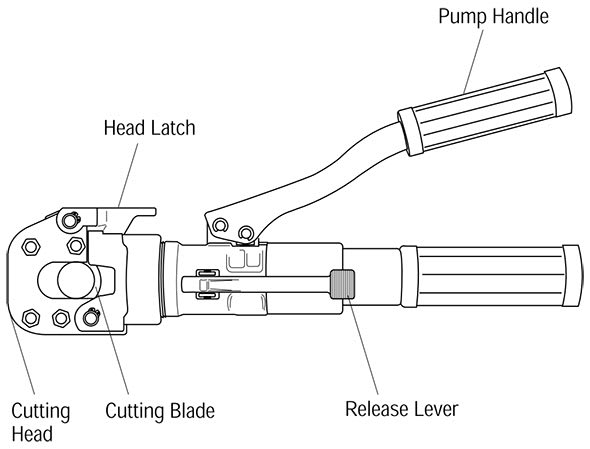 Pump Handle

Head Latch

Cutting Head

Cutting Blade

Release Lever